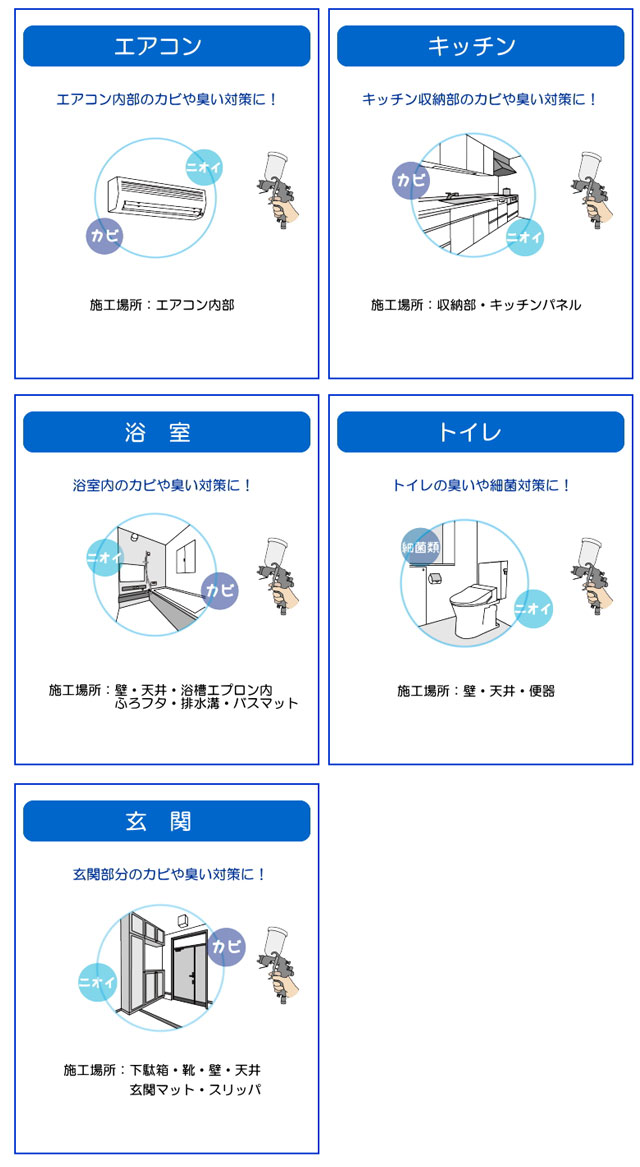 エアコン

エアコン内部のカビや臭い対策に！

ニオイ

カビ

施工場所：エアコン内部

キッチン

キッチン収納部のカビや臭い対策に！

カビ

ニオイ

施工場所：収納部・キッチンパネル

浴　室

浴室内のカビや臭い対策に！

ニオイ

カビ

施工場所：壁・天井・浴槽エプロン内
ふろフタ・排水溝・バスマット

トイレ

トイレの臭いや細菌対策に！

細菌類

ニオイ

施工場所：壁・天井・便器

玄　関

玄関部分のカビや臭い対策に！

カビ

ニオイ

施工場所：下駄箱・靴・壁・天井
玄関マット・スリッパ